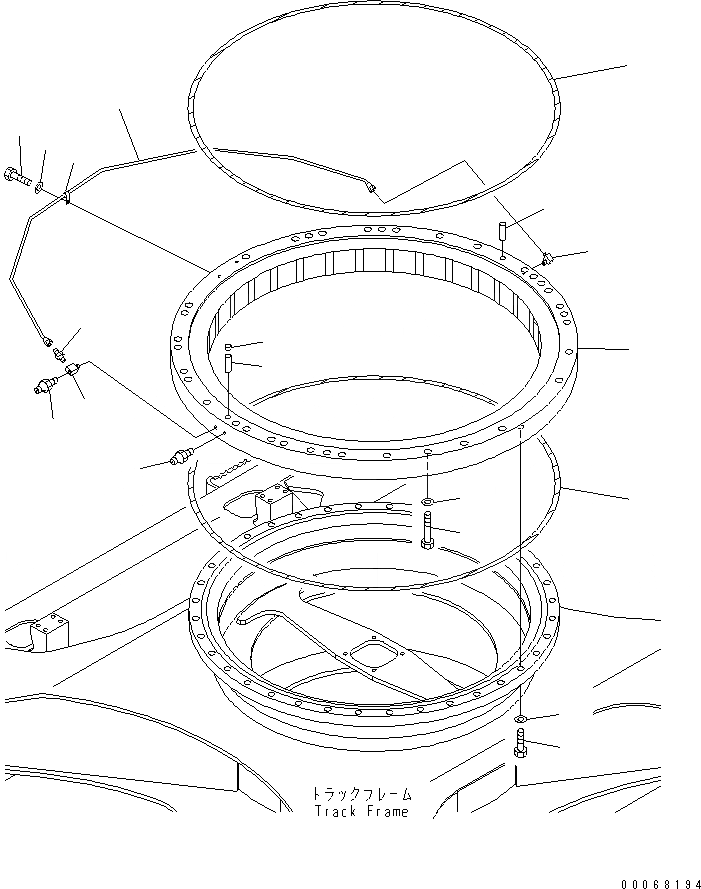 トラックフレーム
Track Frame

00068194