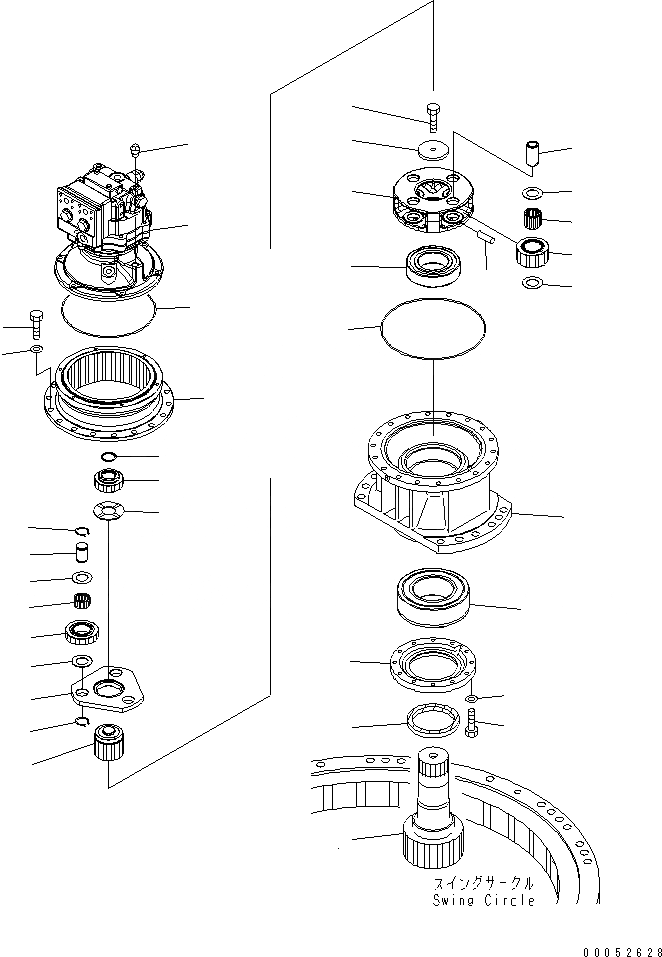 スイングサークル
Swing Circle

00052628