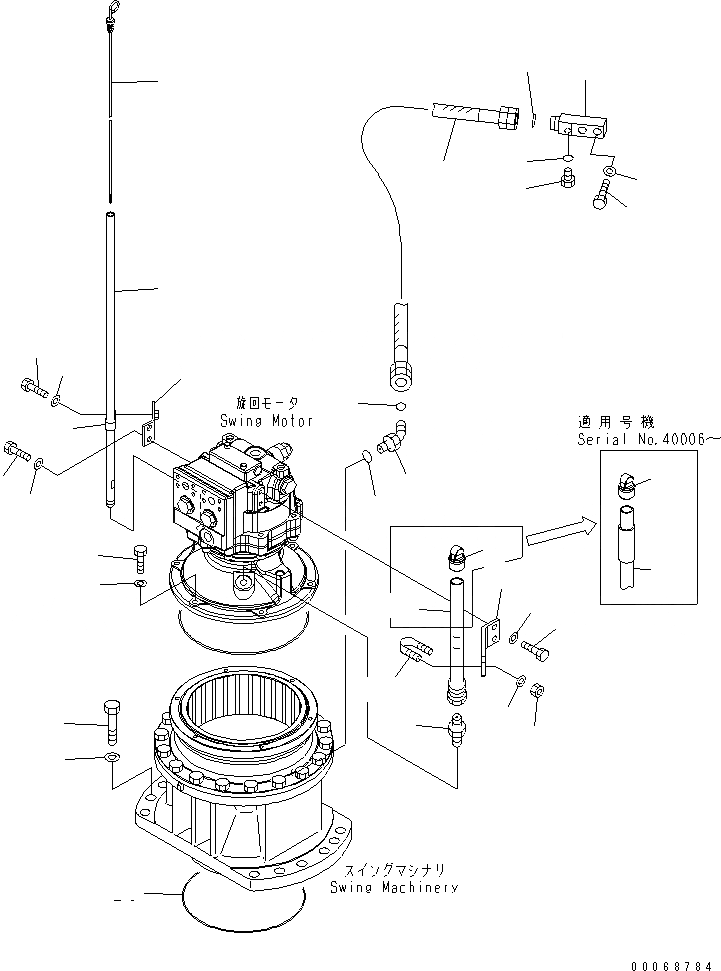 旋回モータ
Swing Motor

適用号機
Serial No.40006～

スイングマシナリ
Swing Machinery

00068784