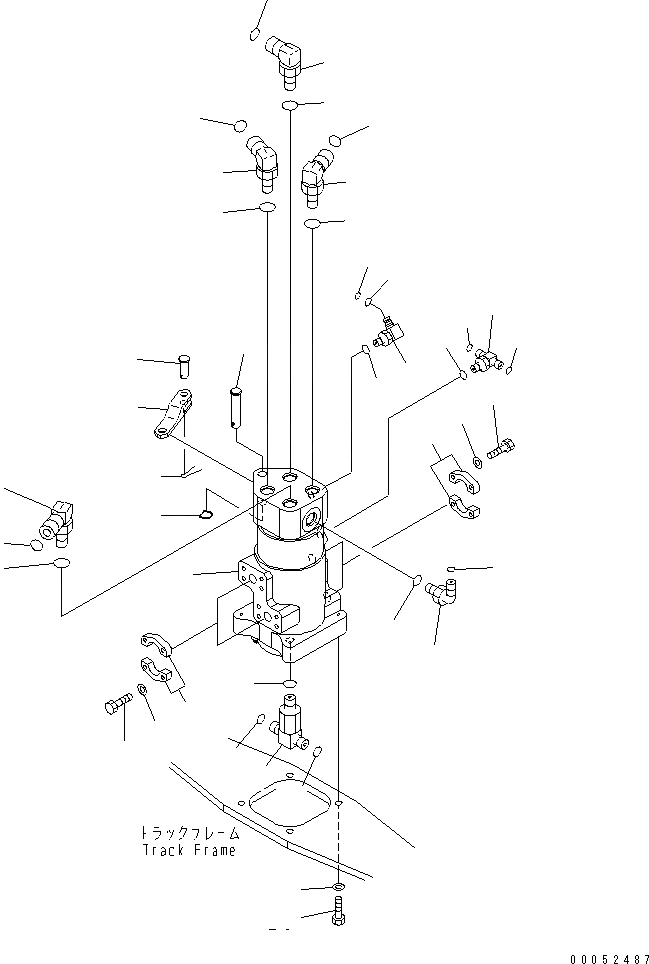 トラックフレーム
Track Frame

00052487