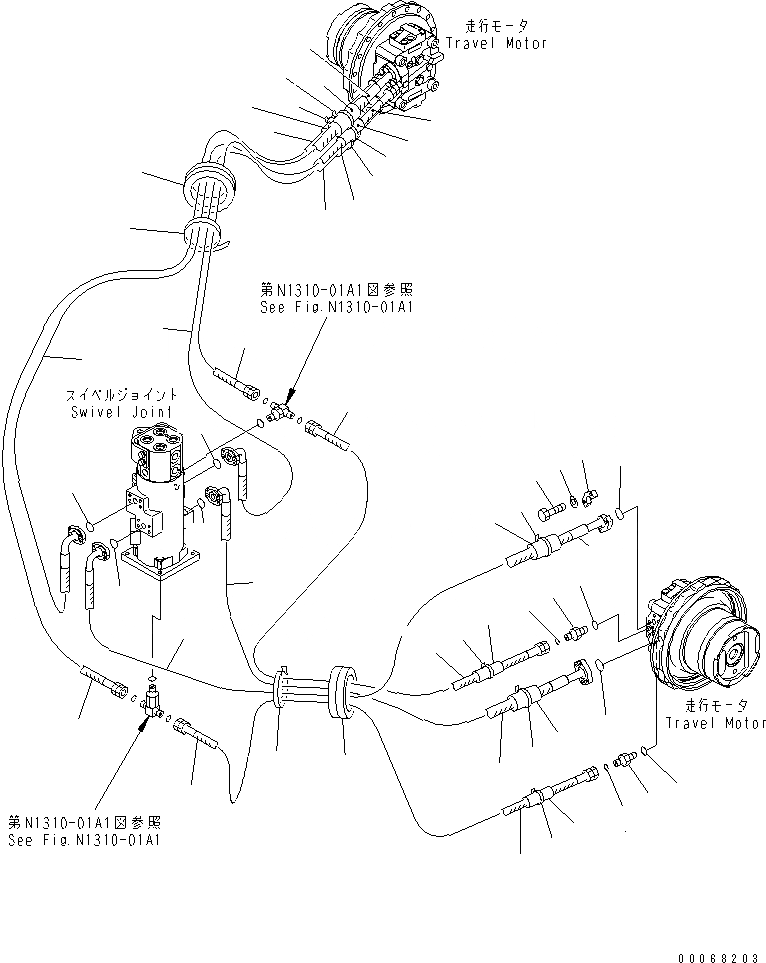 走行モータ
Travel Motor

第N1310-01A1図参照
See Fig.N1310-01A1

スイベルジョイント
Swivel Joint

走行モータ
Travel Motor

第N1310-01A1図参照
See Fig.N1310-01A1

00068203