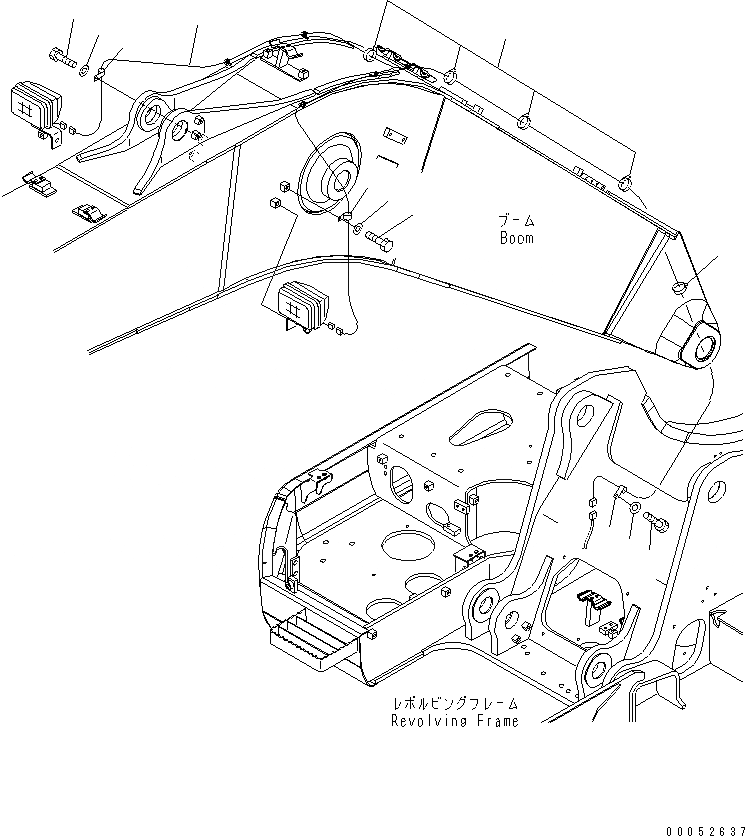 ブーム
Boom

レボルビングフレーム
Revolving Frame

00052637