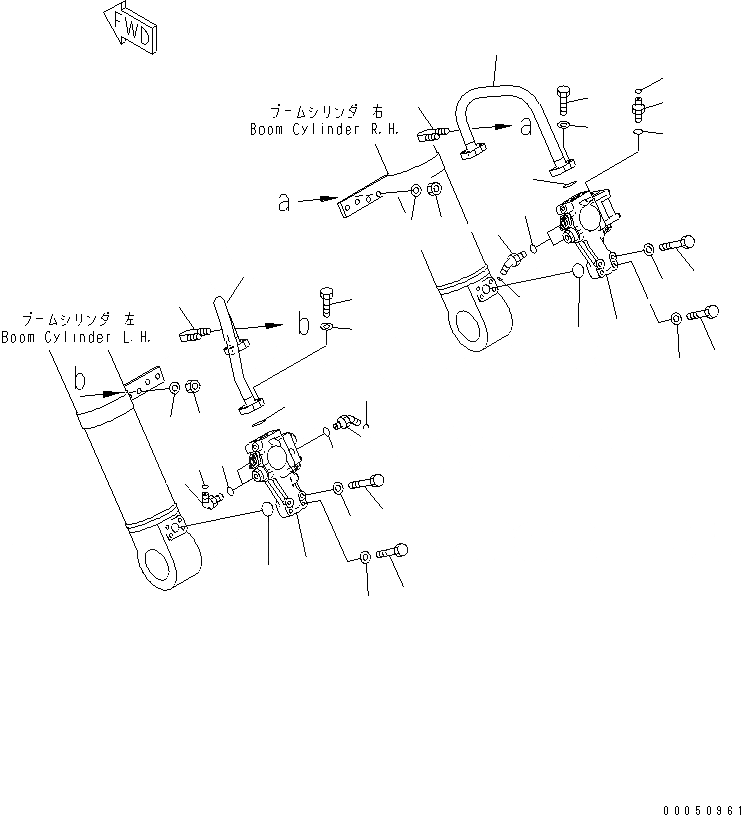 FWD

ブームシリンダ 右
Boom Cylinder R.H.

a

a

ブームシリンダ 左
Boom Cylinder L.H.

b

b

00050961