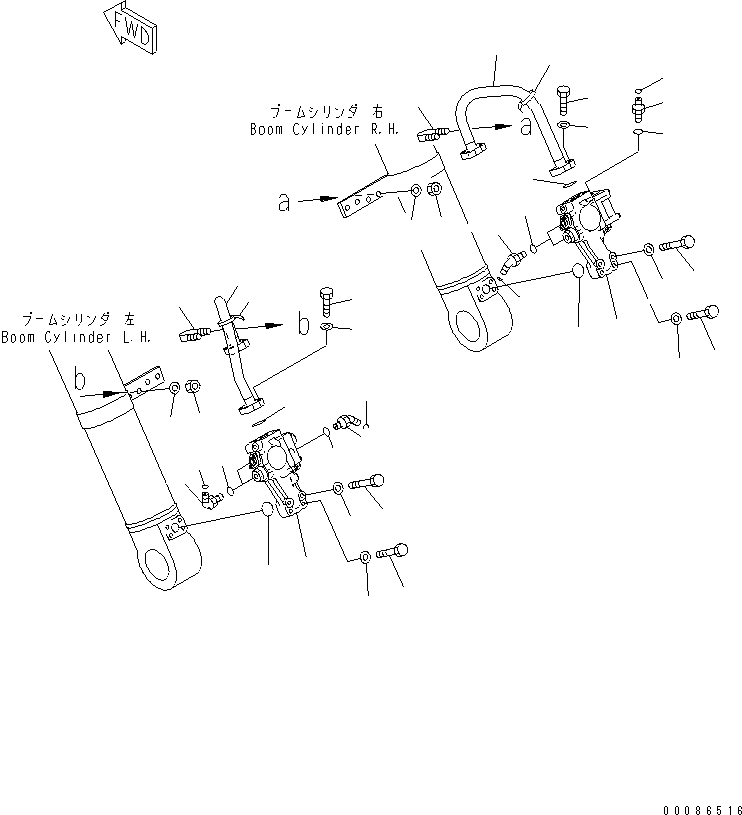 FWD

ブームシリンダ 右
Boom Cylinder R.H.

a

a

ブームシリンダ 左
Boom Cylinder L.H.

b

b

00086516