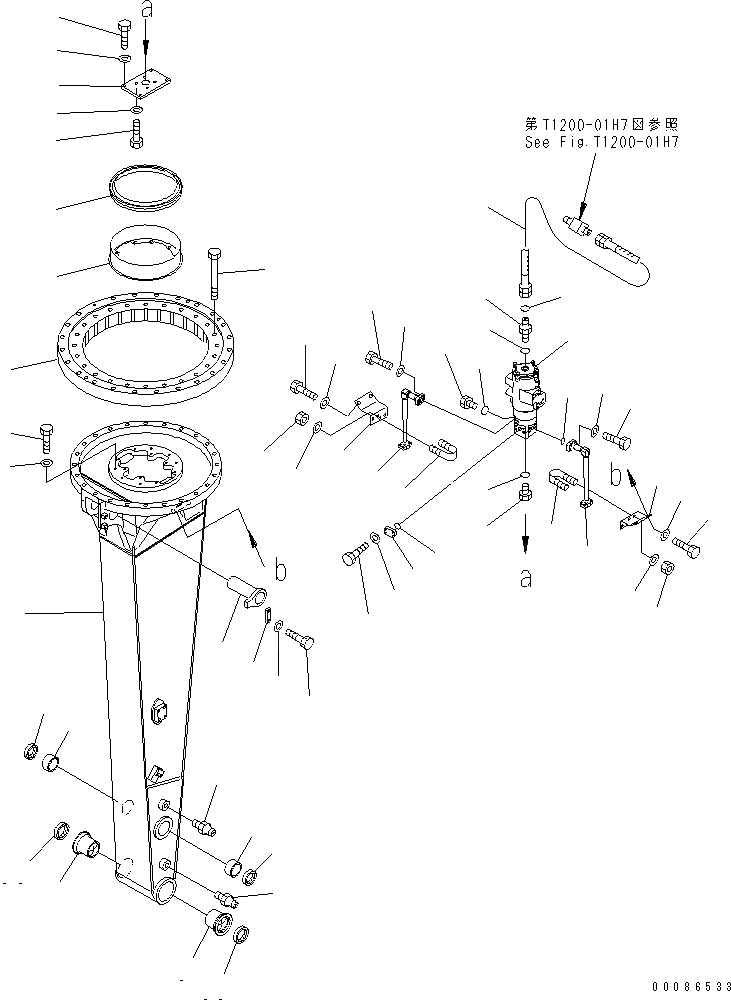 a

第T1200-01H7図参照
See Fig.T1200-01H7

b

b

a

00086533