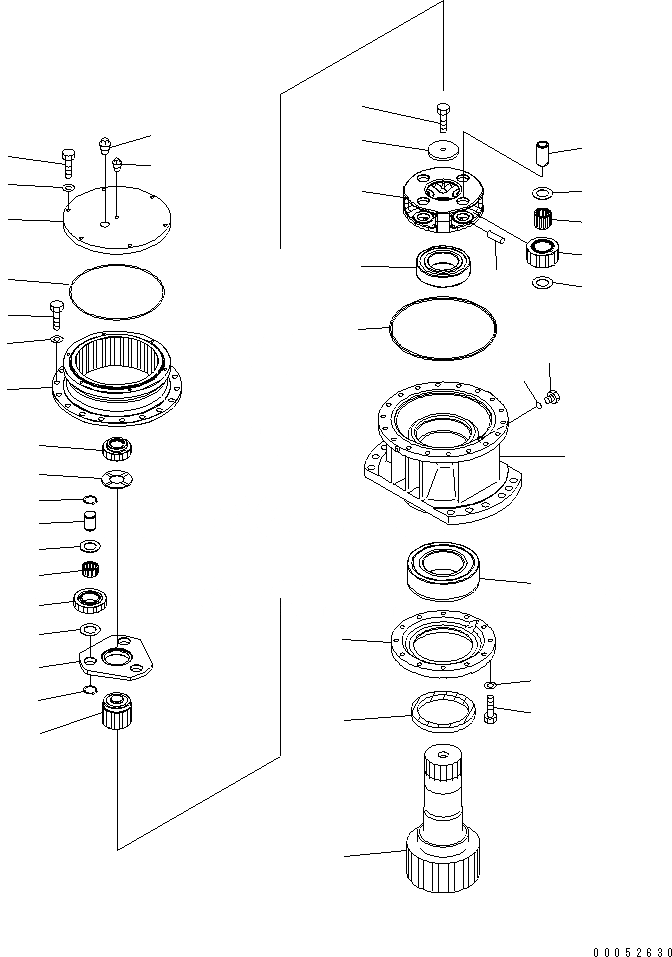 00052630