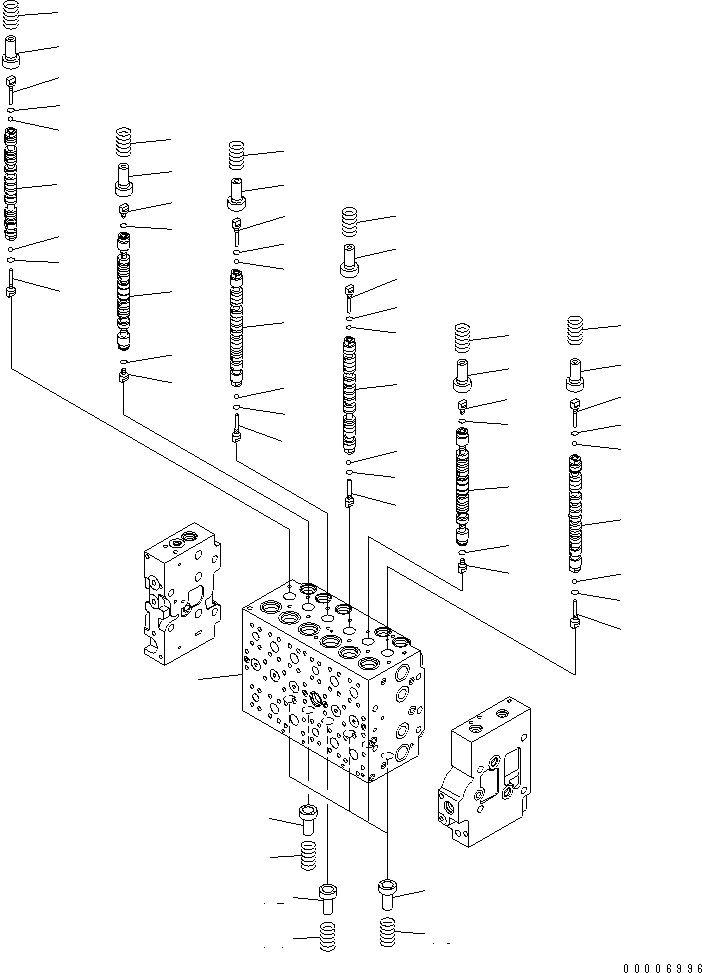 00006996