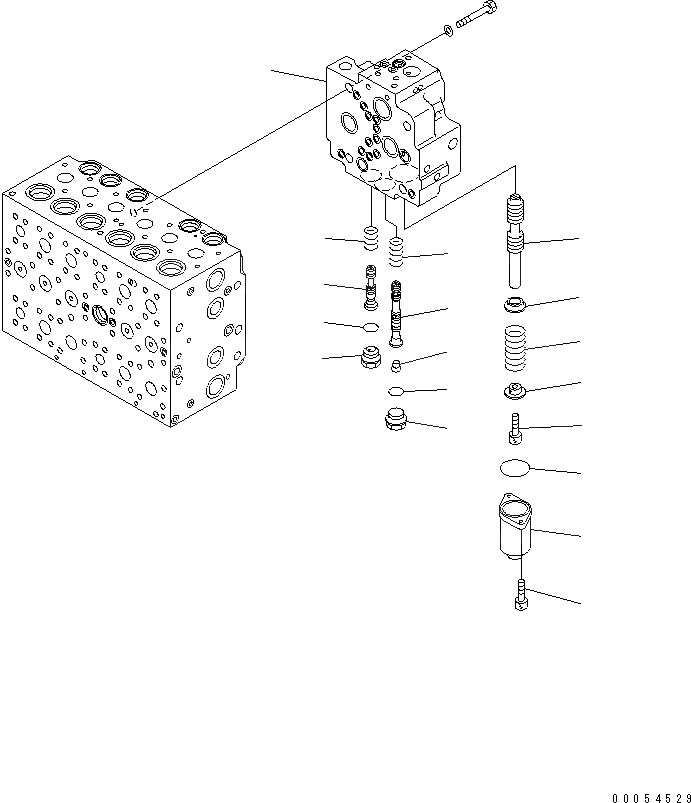 00054529