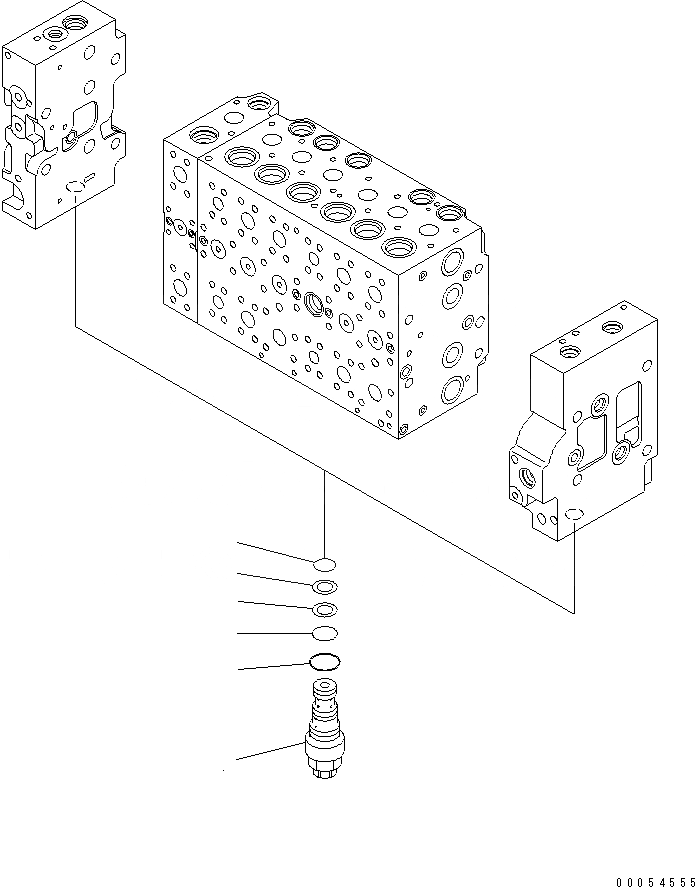 00054555