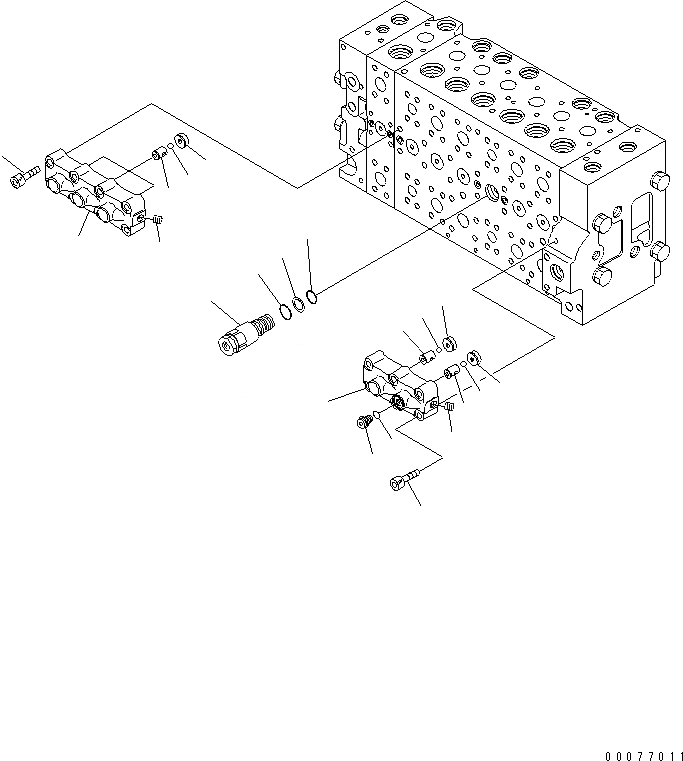 00077011