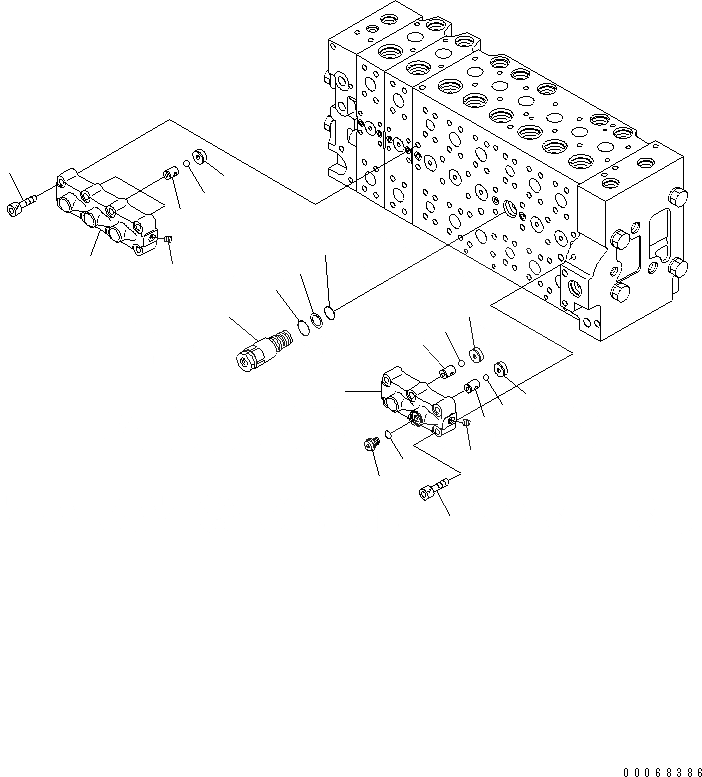 00068386