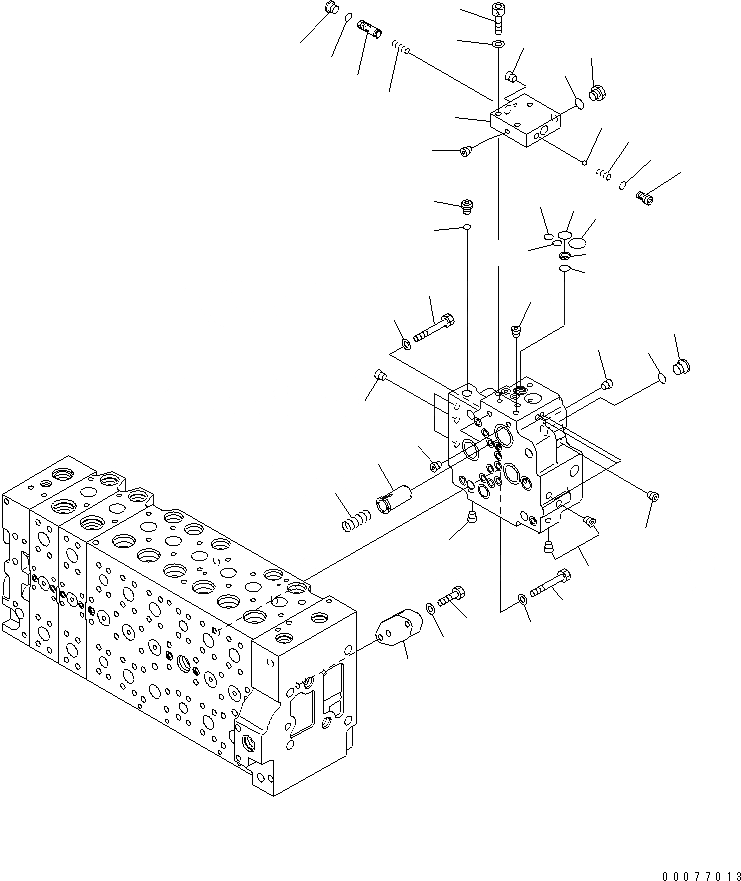 00077013