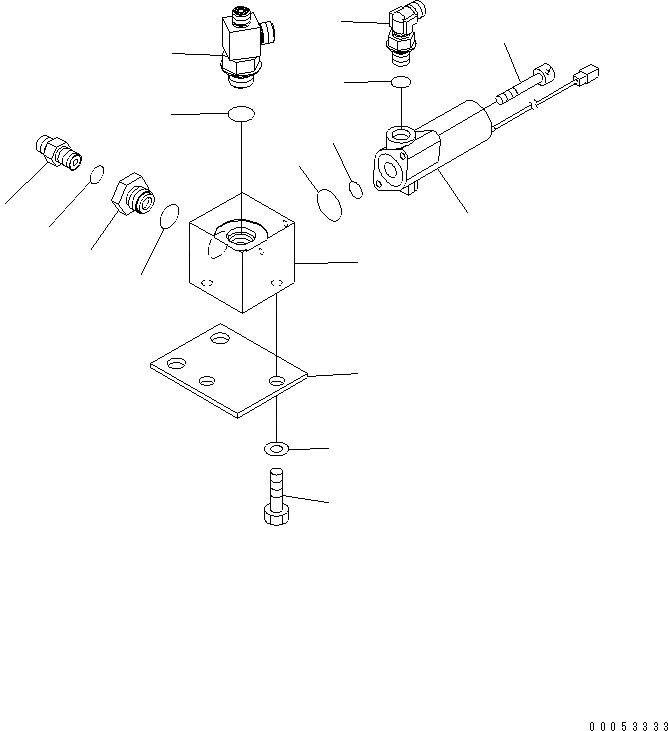 00053333