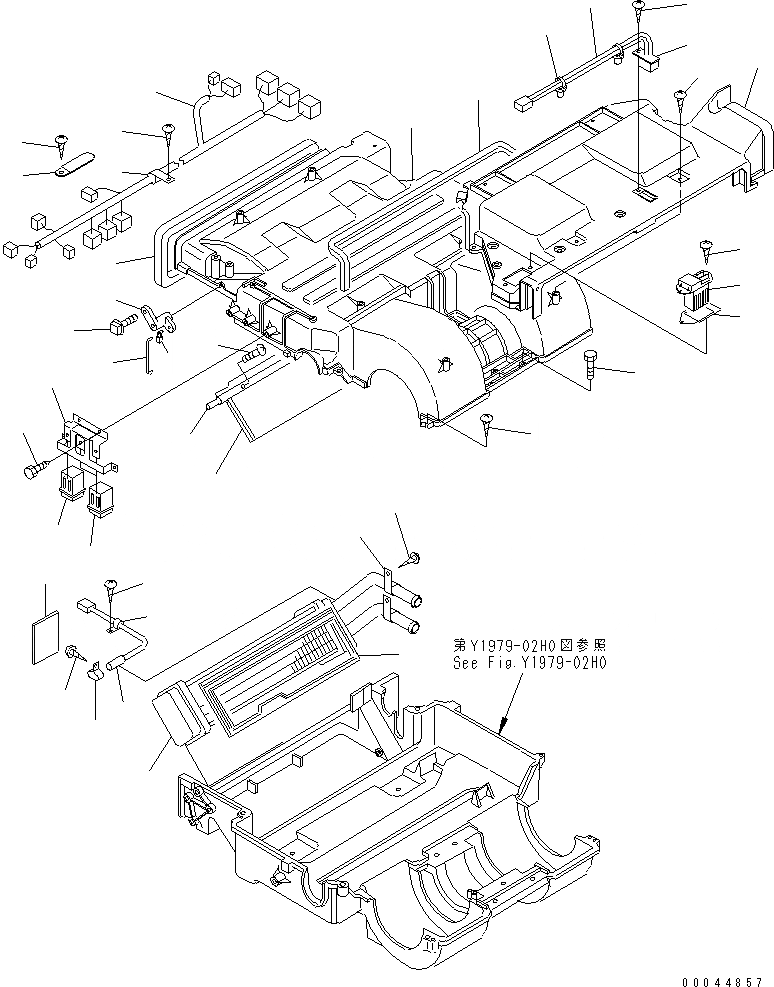 第Y1979-02H0図参照
See Fig.Y1979-02H0

00044857