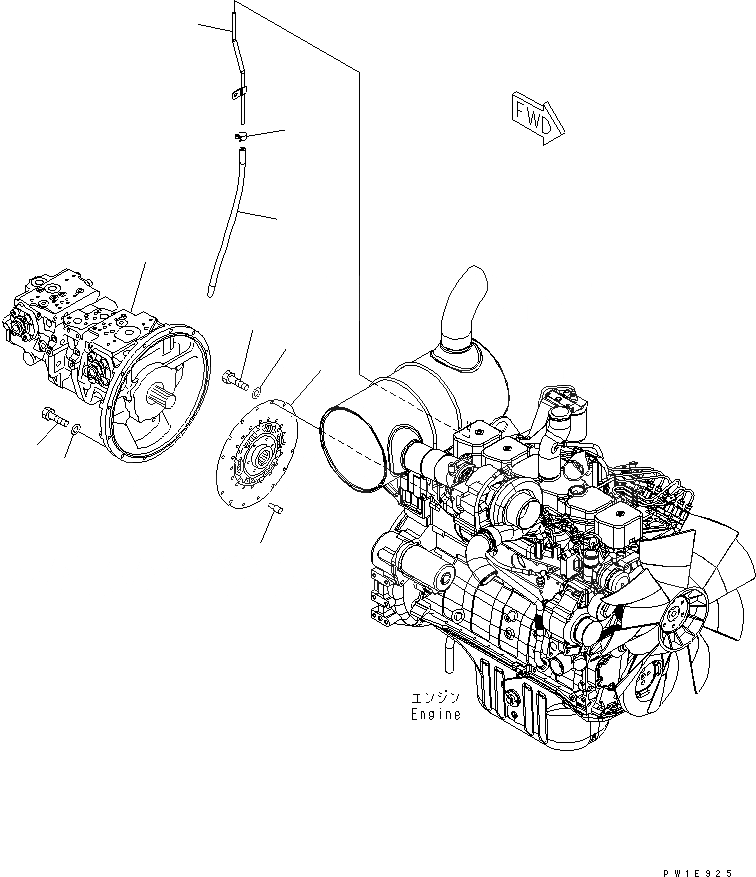 FWD

エンジン
Engine

PW1E925