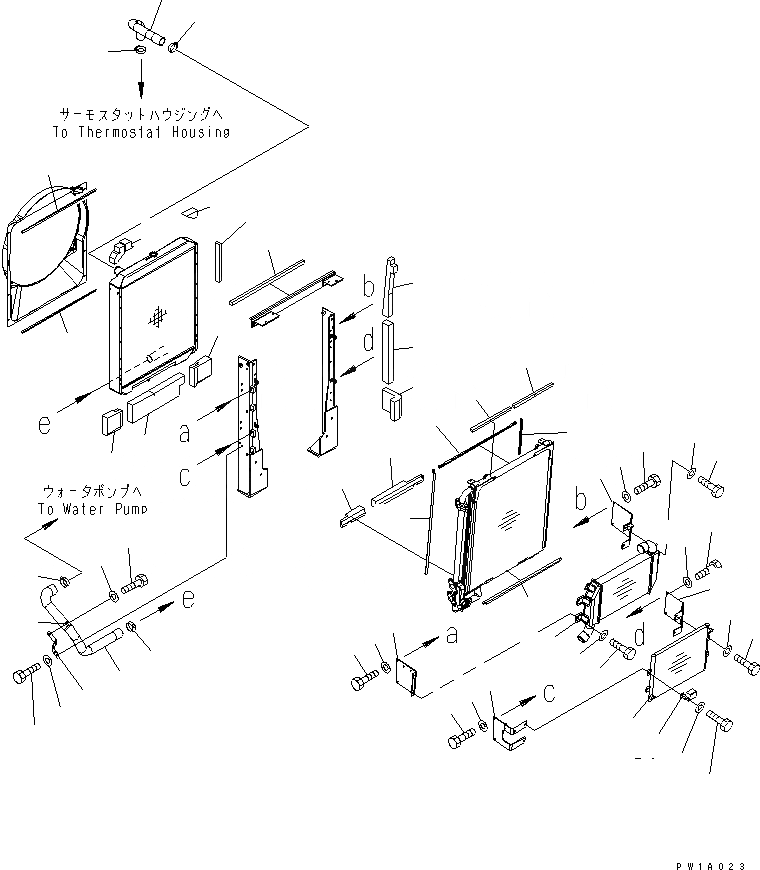 サーモスタットハウジングへ
To Thermostat Housing

b
d
e
a
c

ウォータポンプへ
To Water Pump

e
b
a
d
c

PW1A023