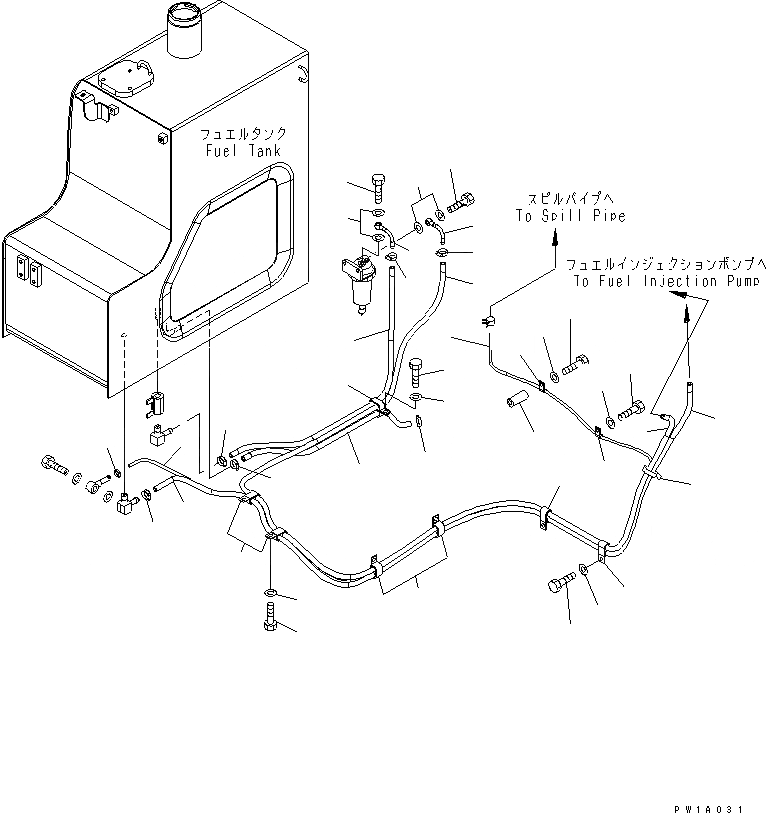 フュエルタンク
Fuel Tank

スピルパイプへ
To Spill Pipe

フュエルインジェクションポンプへ
To Fuel Injection Pump

PW1A031