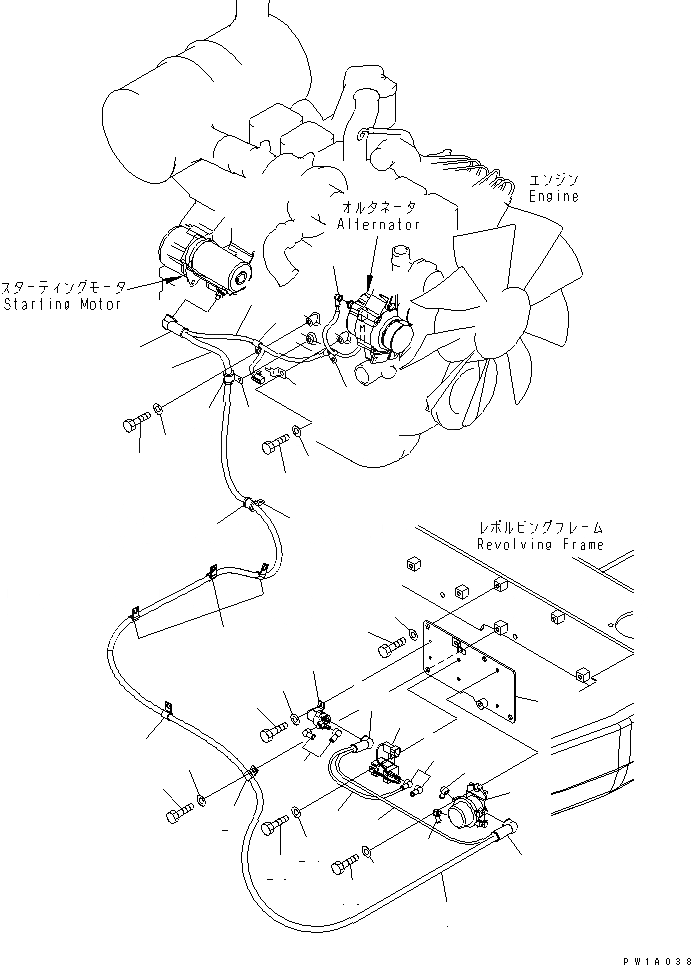 エンジン
Engine

オルタネータ
Alternator

スターティングモータ
Starting Motor

レボルビングフレーム
Revolving Frame

PW1A038