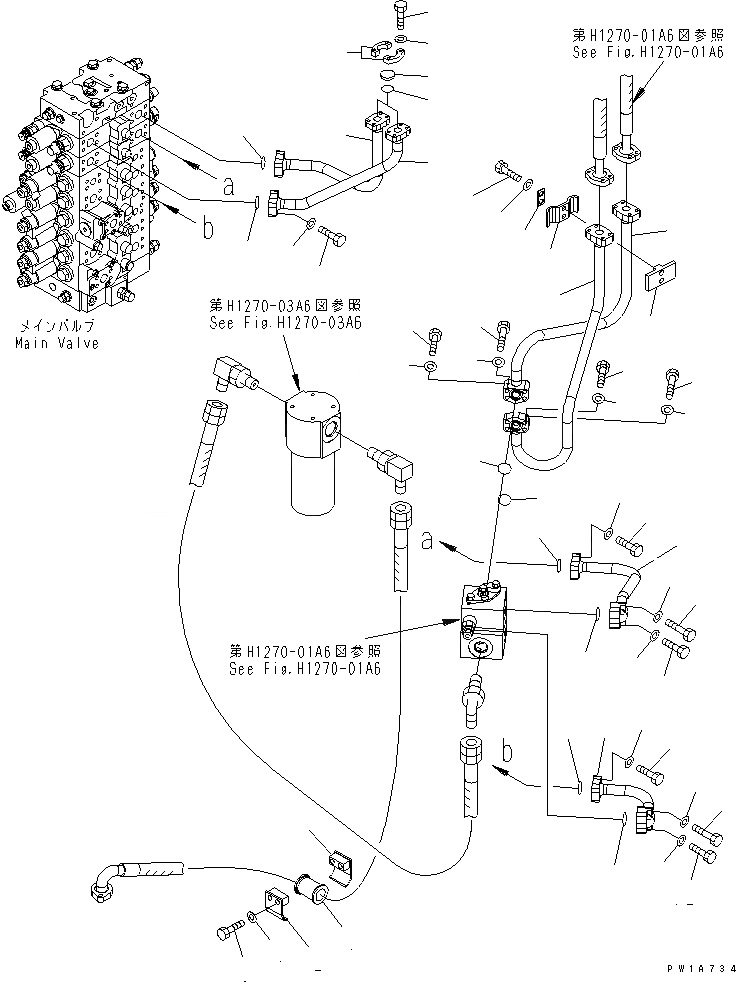 第H1270-01A6図参照
See Fig.H1270-01A6

a

b

メインバルブ
Main Valve

第H1270-03A6図参照
See Fig.H1270-03A6

a

第H1270-01A6図参照
See Fig.H1270-01A6

b

PW1A734