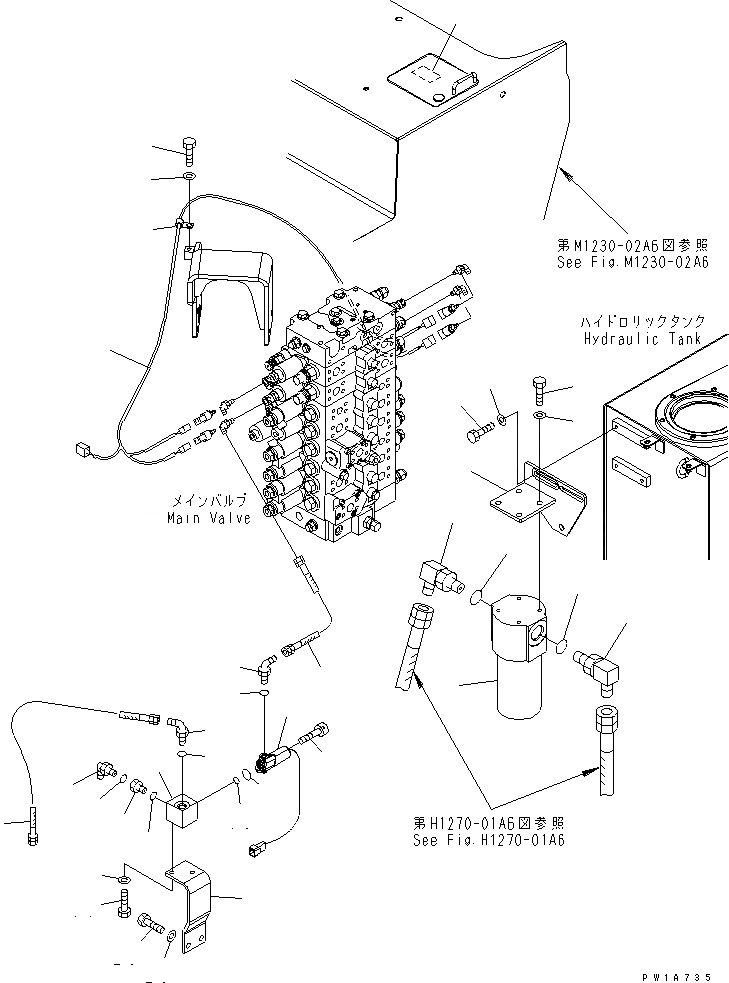 第M1230-02A6図参照
See Fig.M1230-02A6

ハイドロリックタンク
Hydraulic Tank

メインバルブ
Main Valve

第H1270-01A6図参照
See Fig.H1270-01A6

PW1A735