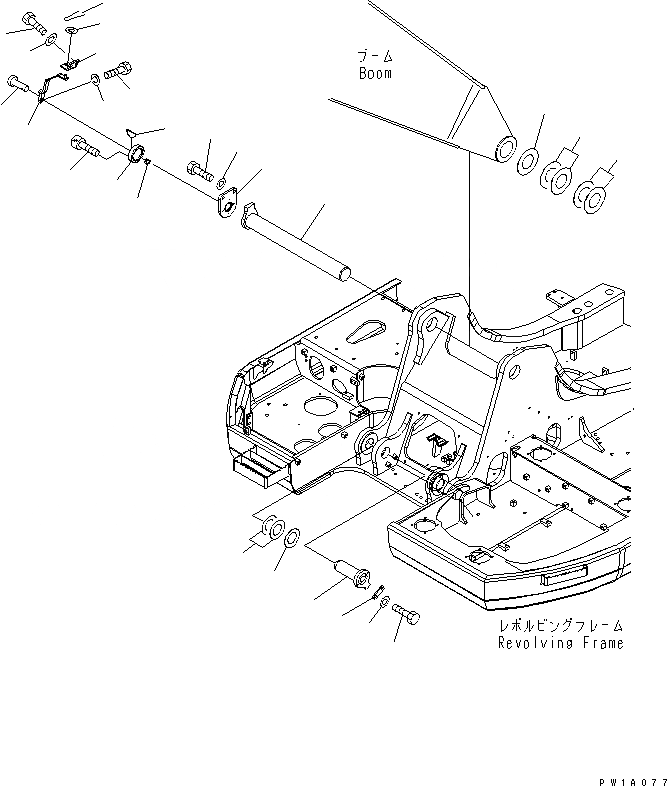 ブーム
Boom

レボルビングフレーム
Revolving Frame

PW1A077