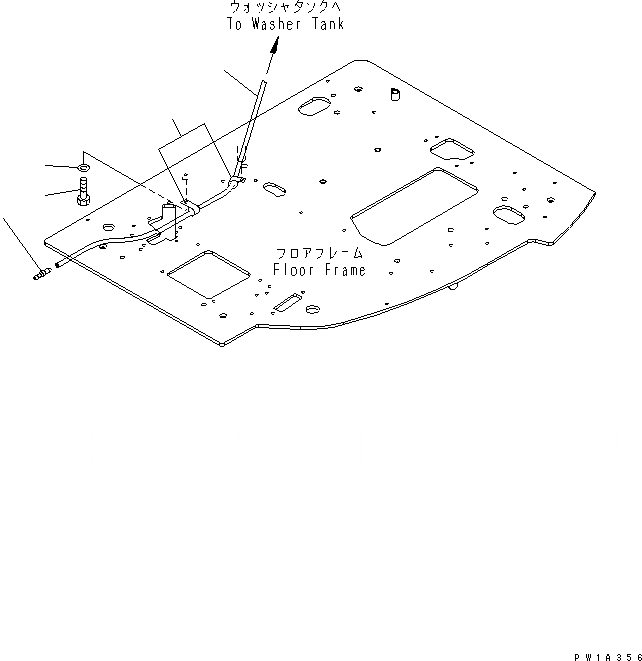 ウォッシャタンクへ
To Washer Tank

フロアフレーム
Floor Frame

PW1A356