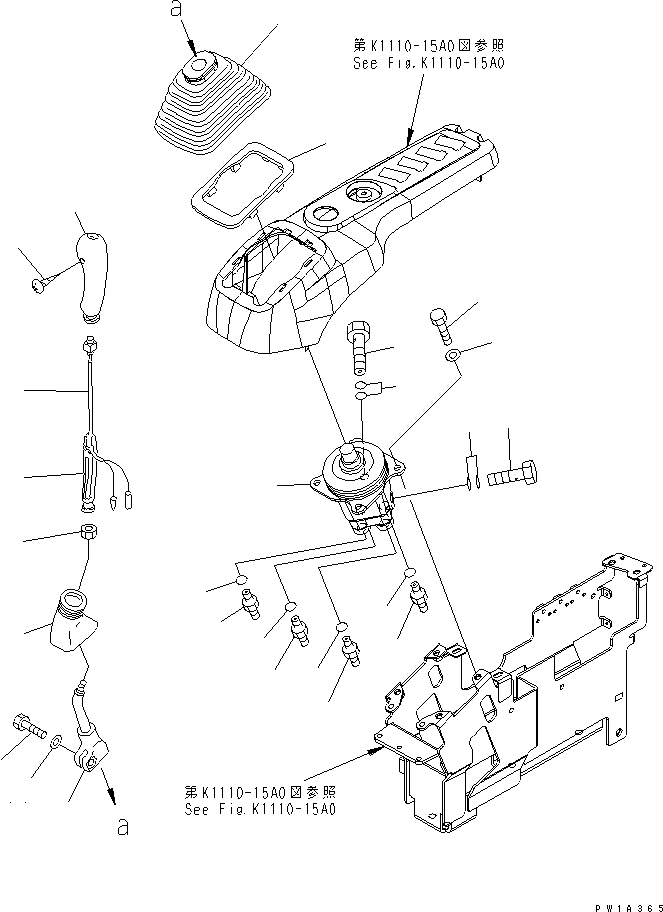 a

第K1110-15A0図参照
See Fig.K1110-15A0

第K1110-15A0図参照
See Fig.K1110-15A0

a

PW1A365