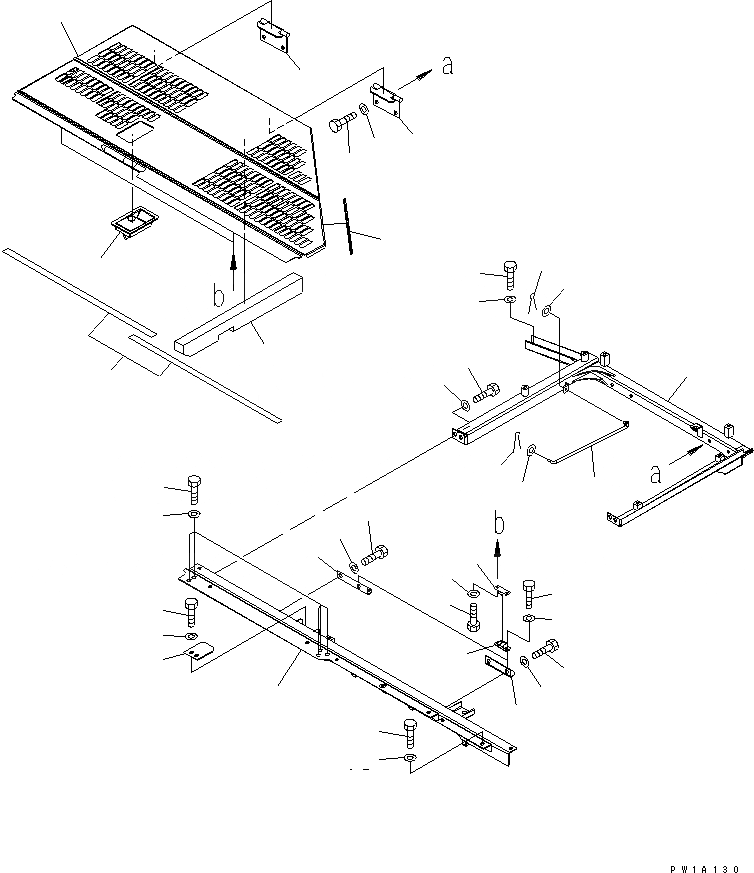 a

b

a

b

PW1A130