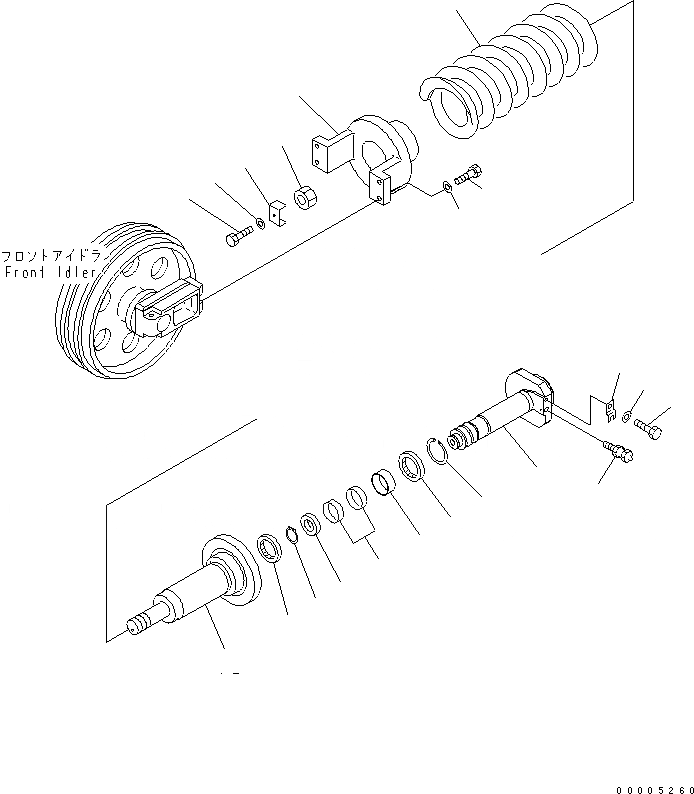 フロントアイドラ
Front Idler

00005260