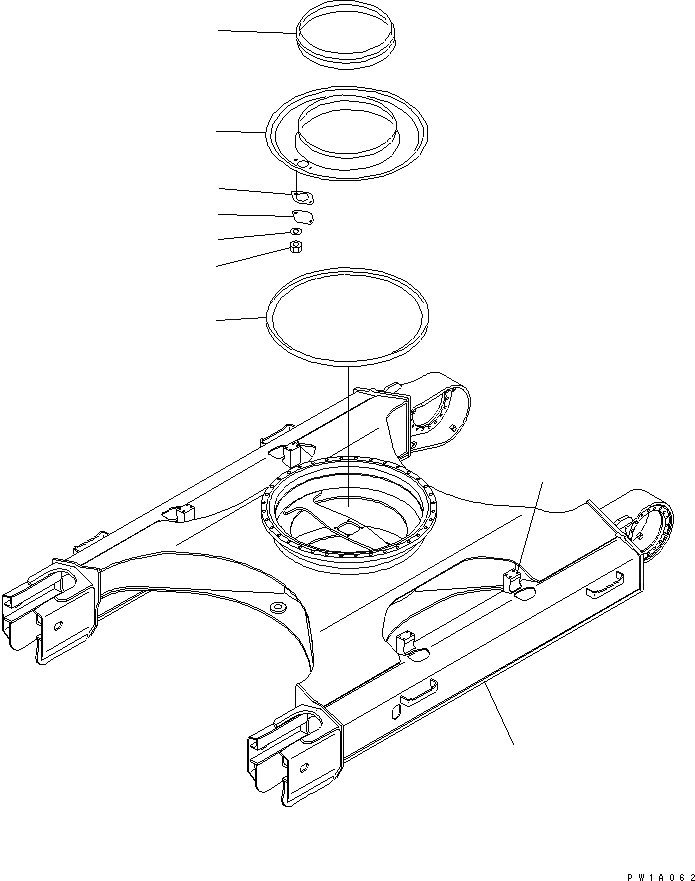 PW1A062