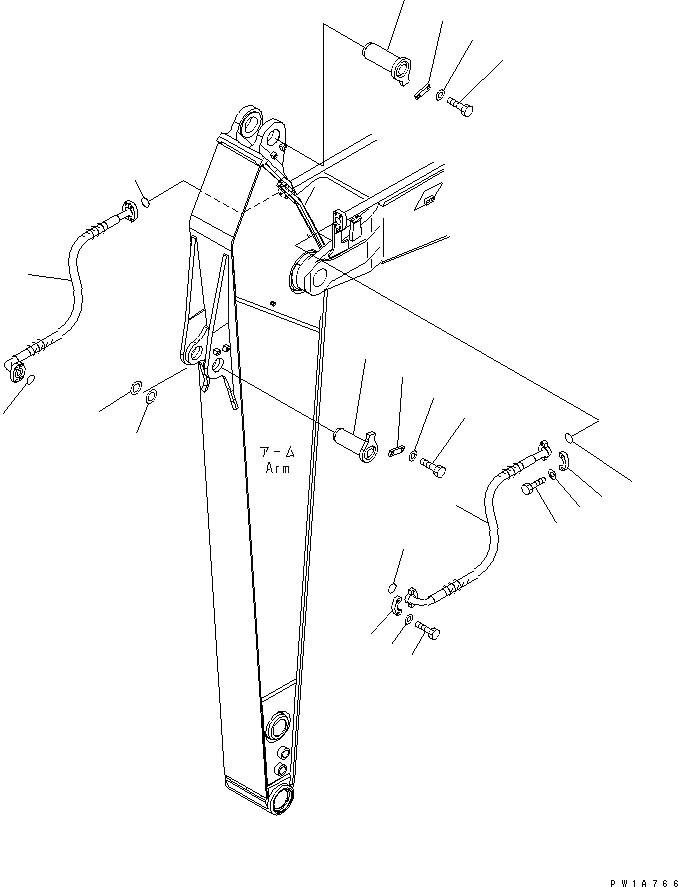 アーム
Arm

PW1A766