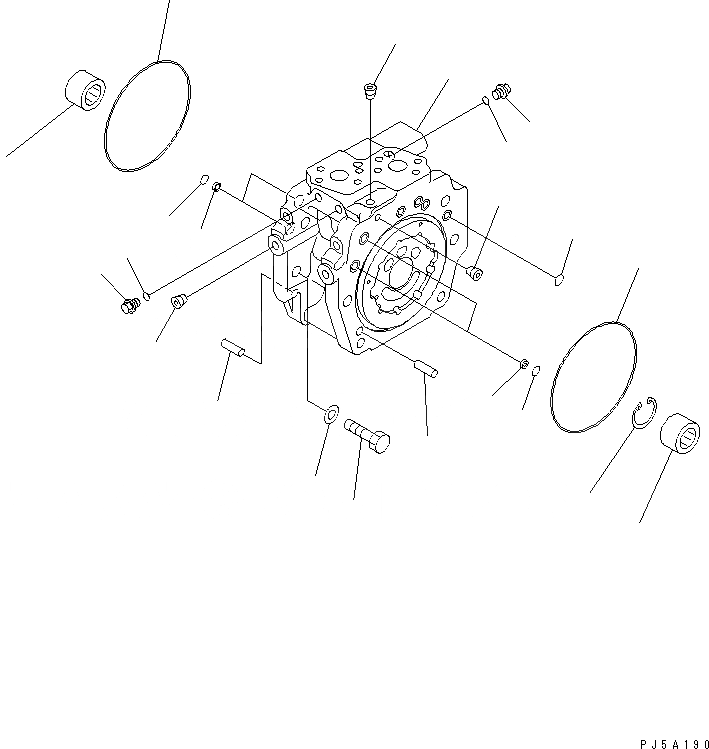 PJ5A190