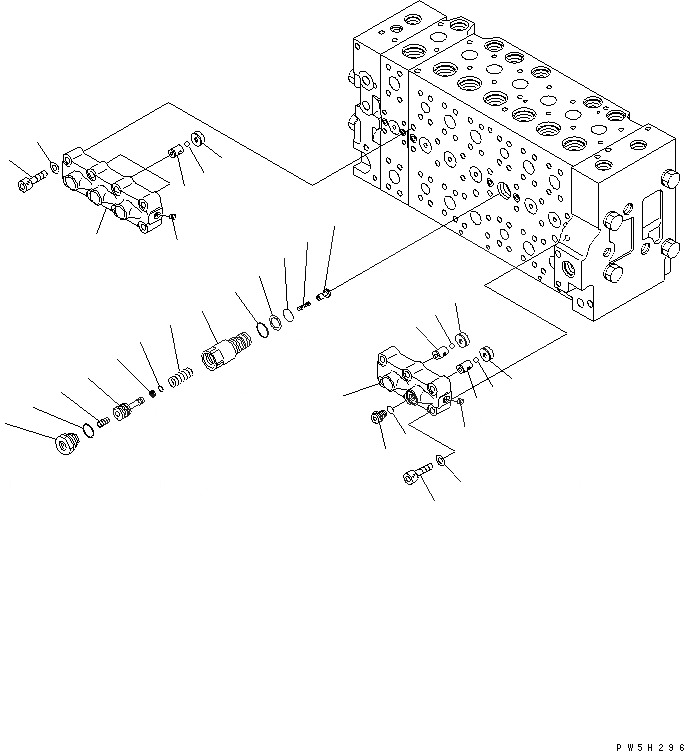 PW5H296