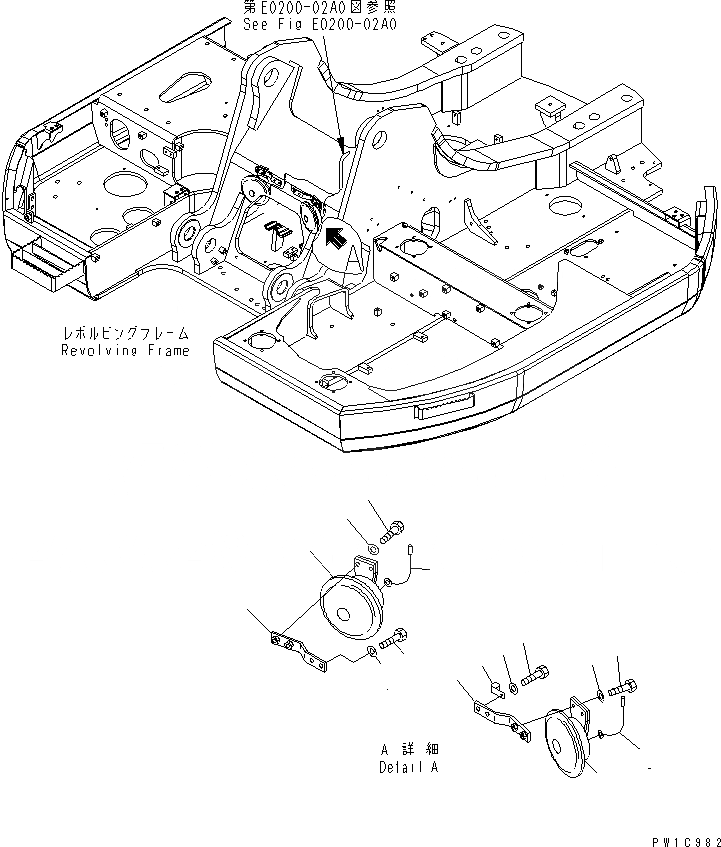 第E0200-02A0図参照
See Fig E0200-02A0

A

レボルビングフレーム
Revolving Frame

A 詳細
Detail A

PW1C982