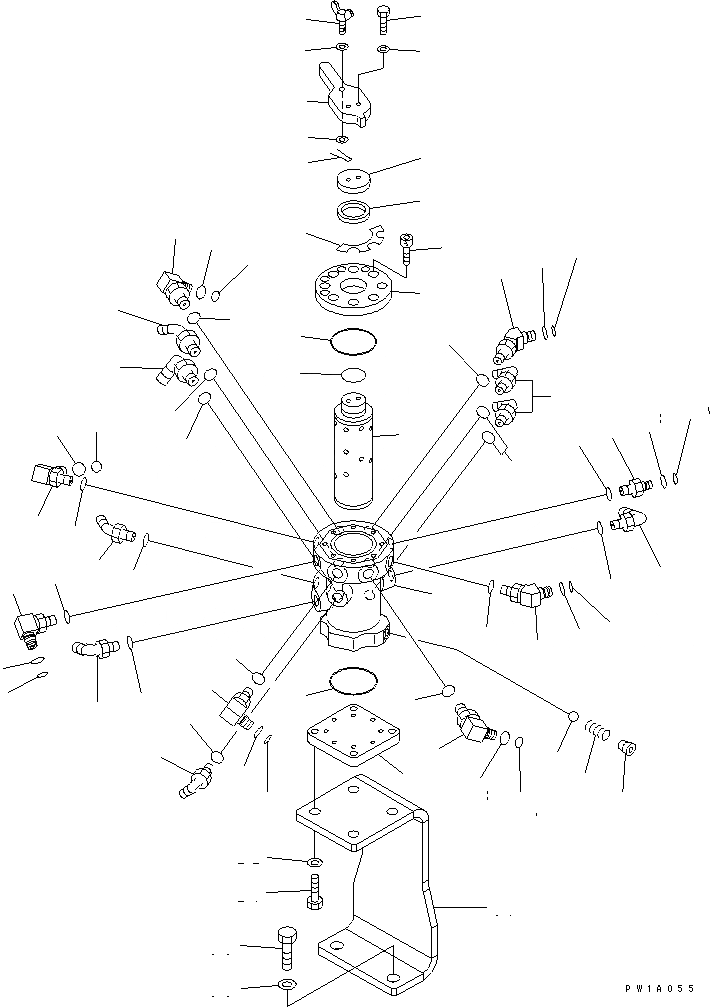 PW1A055