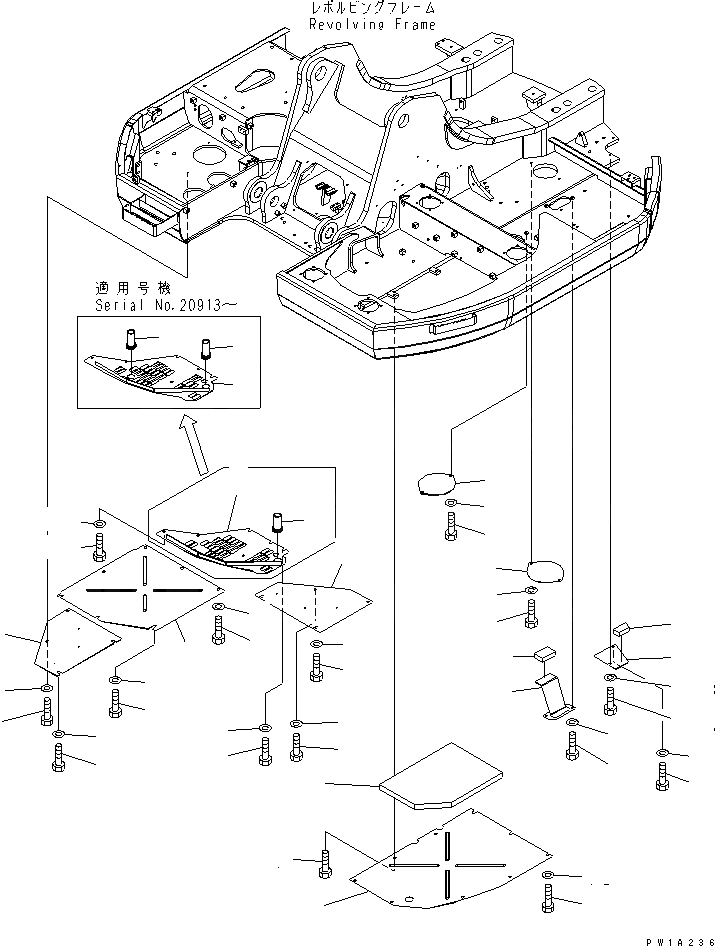 レボルビングフレーム
Revolving Frame

適用号機
Serial No.20913～

PW1A236