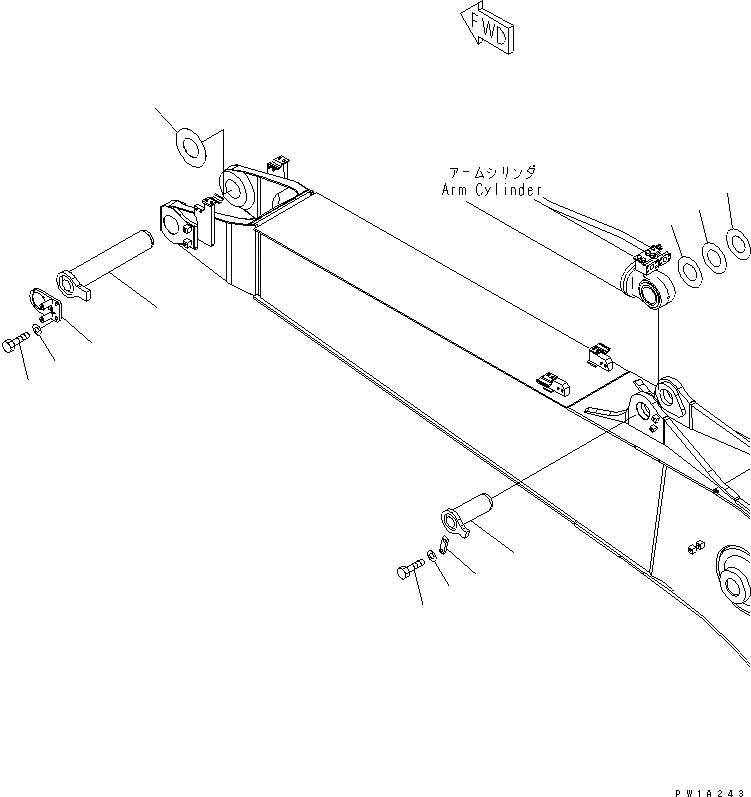 FWD

アームシリンダ
Arm Cylinder

PW1A243