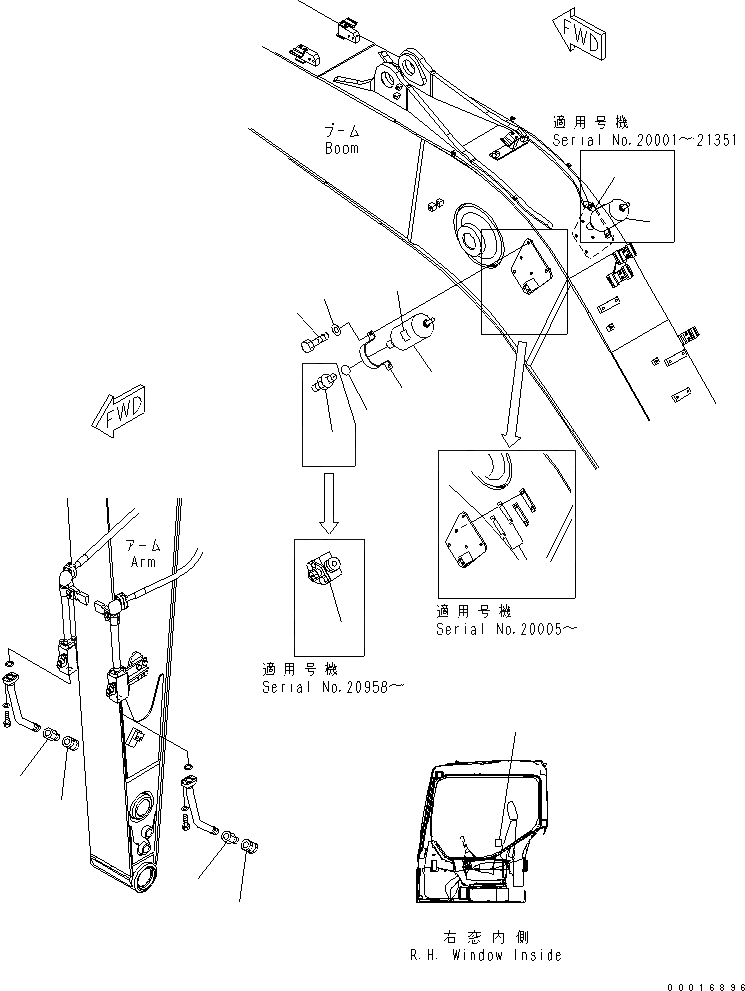 FWD

ブーム
Boom

適用号機
Serial No.20001～21351

FWD

アーム
Arm

適用号機
Serial No.20005～

適用号機
Serial No.20958～

右窓内側
R.H. Window Inside

00016896