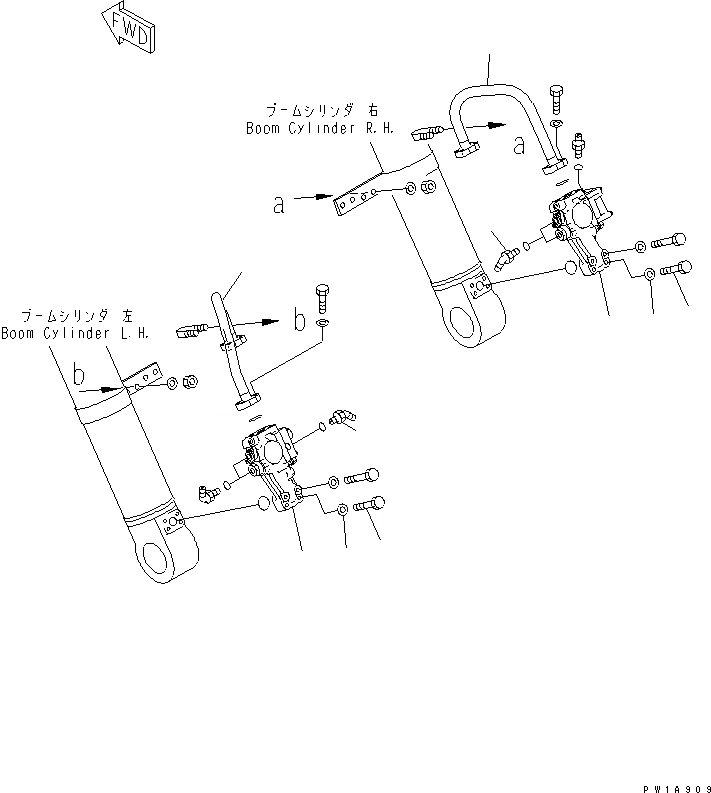 FWD

ブームシリンダ 右
Boom Cylinder R.H.

a

a

ブームシリンダ 左
Boom Cylinder L.H.

b

b

PW1A909