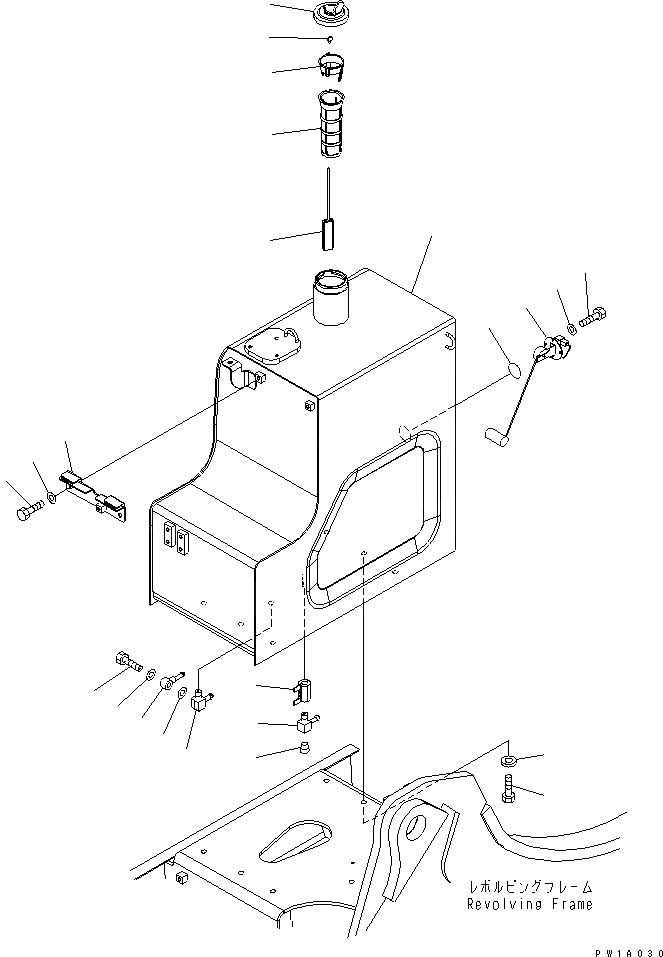 レボルビングフレーム
Revolving Frame

PW1A030