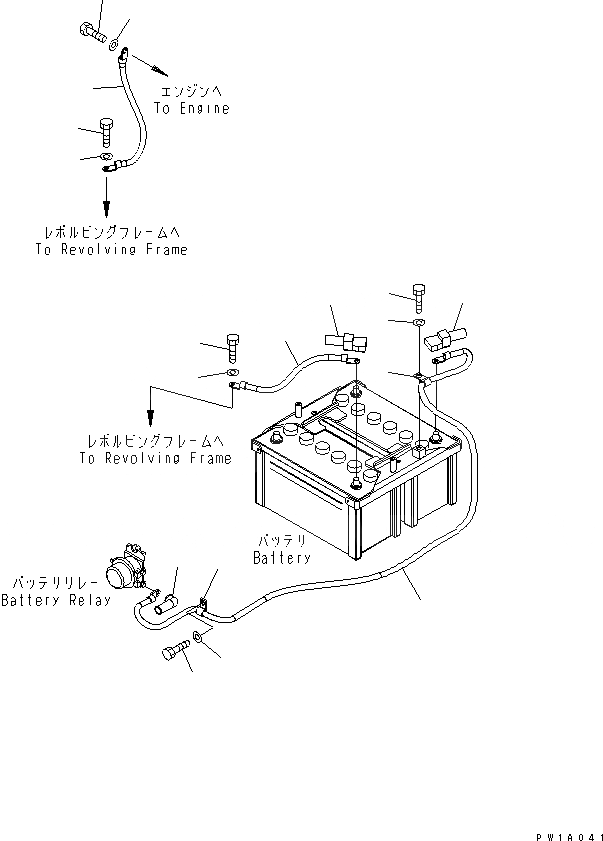 エンジンへ
To Engine

レボルビングフレームへ
To Revolving Frame

レボルビングフレームへ
To Revolving Frame

バッテリ
Battery

バッテリリレー
Battery Relay

PW1A041