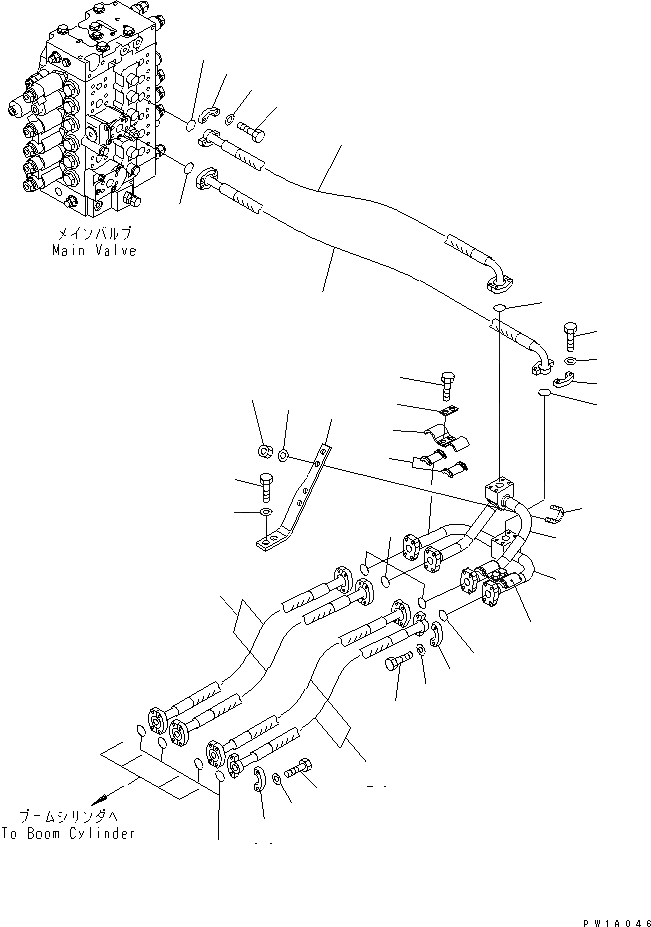 メインバルブ
Main Valve

ブームシリンダへ
To Boom Cylinder

PW1A046