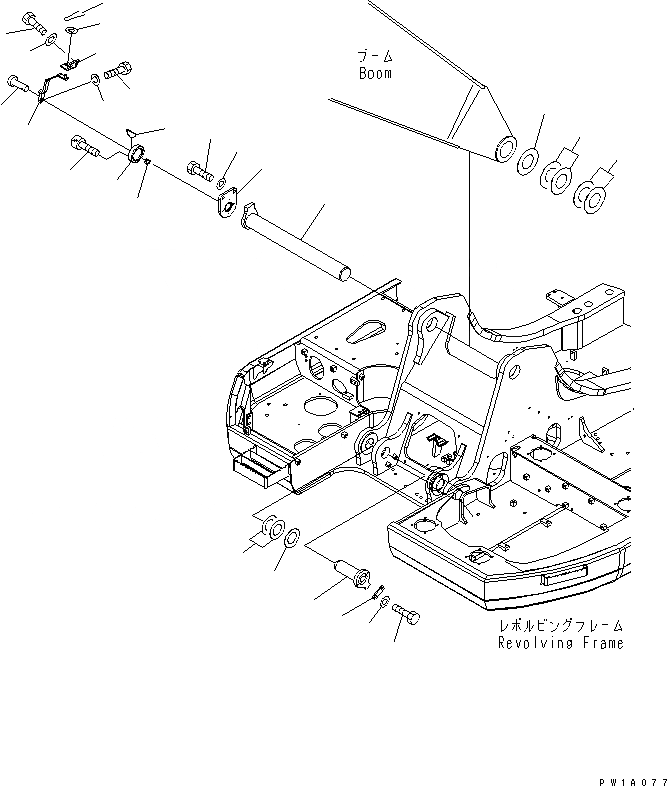 ブーム
Boom

レボルビングフレーム
Revolving Frame

PW1A077