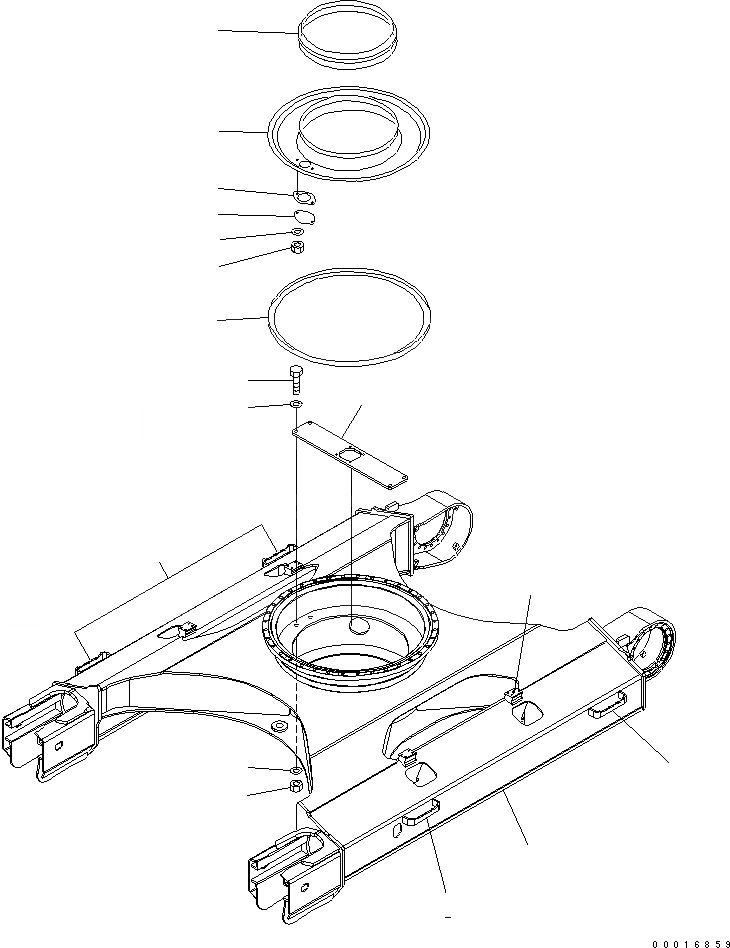 00016859