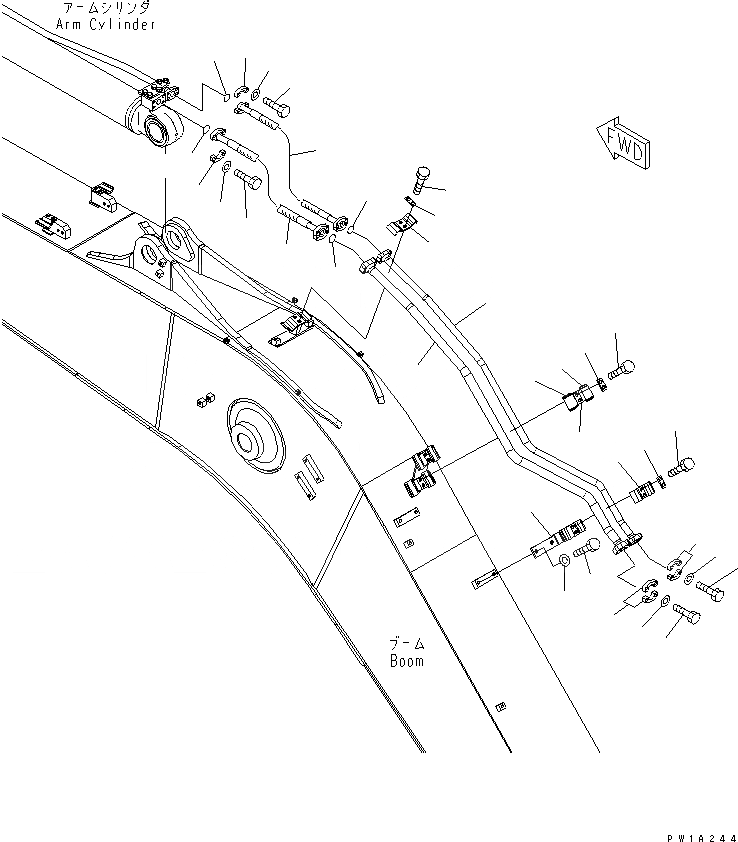 アームシリンダ
Arm Cylinder

FWD

ブーム
Boom

PW1A244