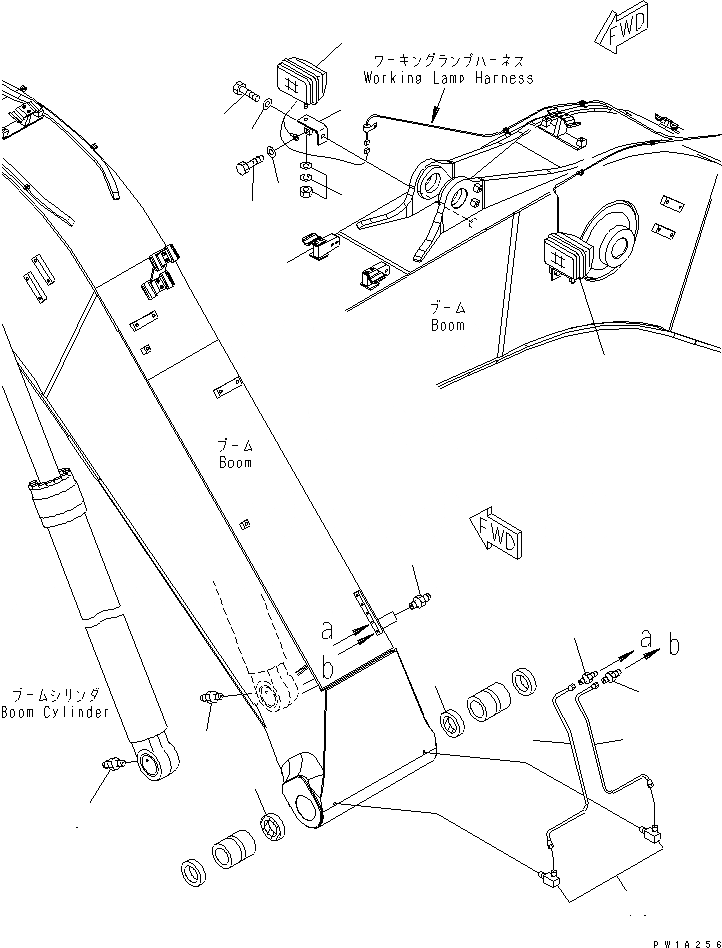 FWD

ワーキングランプハーネス
Working Lamp Harness

ブーム
Boom

ブーム
Boom

FWD

a
b

a b

ブームシリンダ
Boom Cylinder

PW1A256