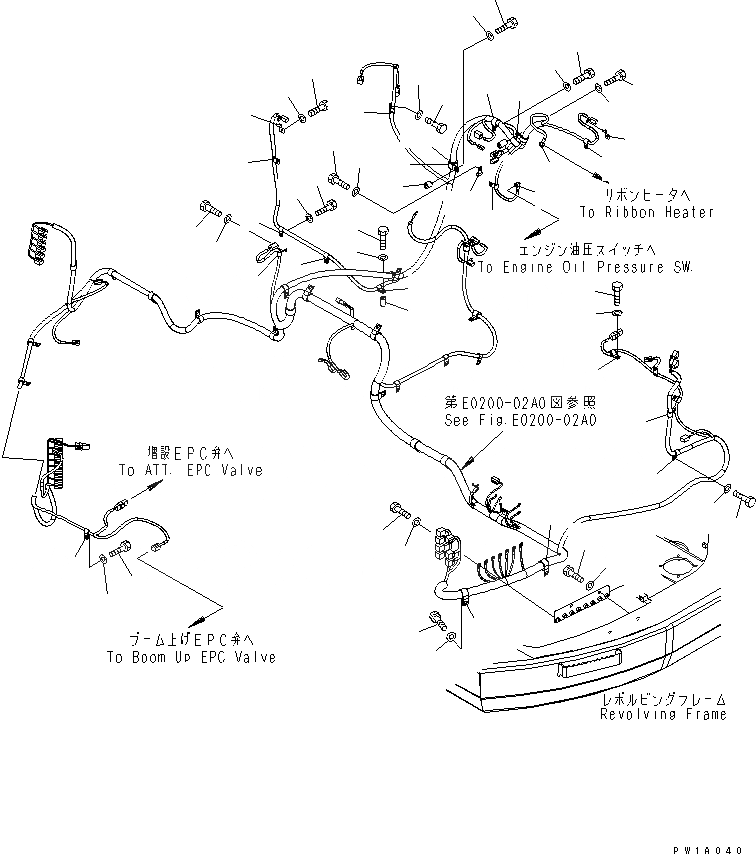 リボンヒータへ
To Ribbon Heater

エンジン油圧スイッチへ
To Engine Oil Pressure SW.

第E0200-02A0図参照
See Fig.E0200-02A0

増設EPC弁へ
To ATT. EPC Valve

ブーム上げEPC弁へ
To Boom Up EPC Valve

レボルビングフレーム
Revolving Frame

PW1A040