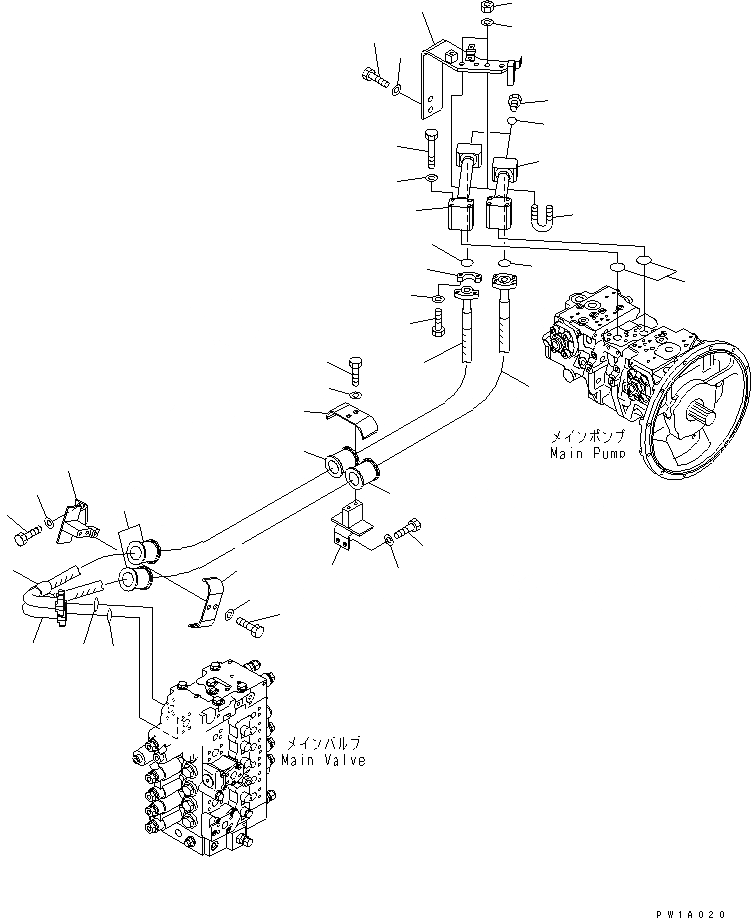 メインポンプ
Main Pump

メインバルブ
Main Valve

PW1A020