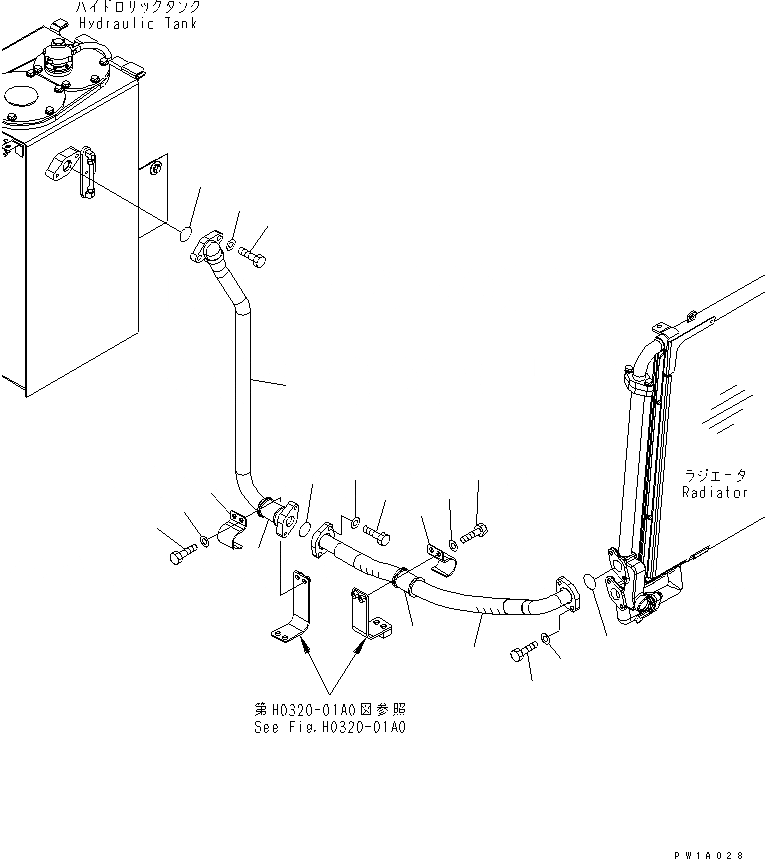 ハイドロリックタンク
Hydraulic Tank

ラジエータ
Radiator

第H0320-01A0図参照
See Fig.H0320-01A0

PW1A028