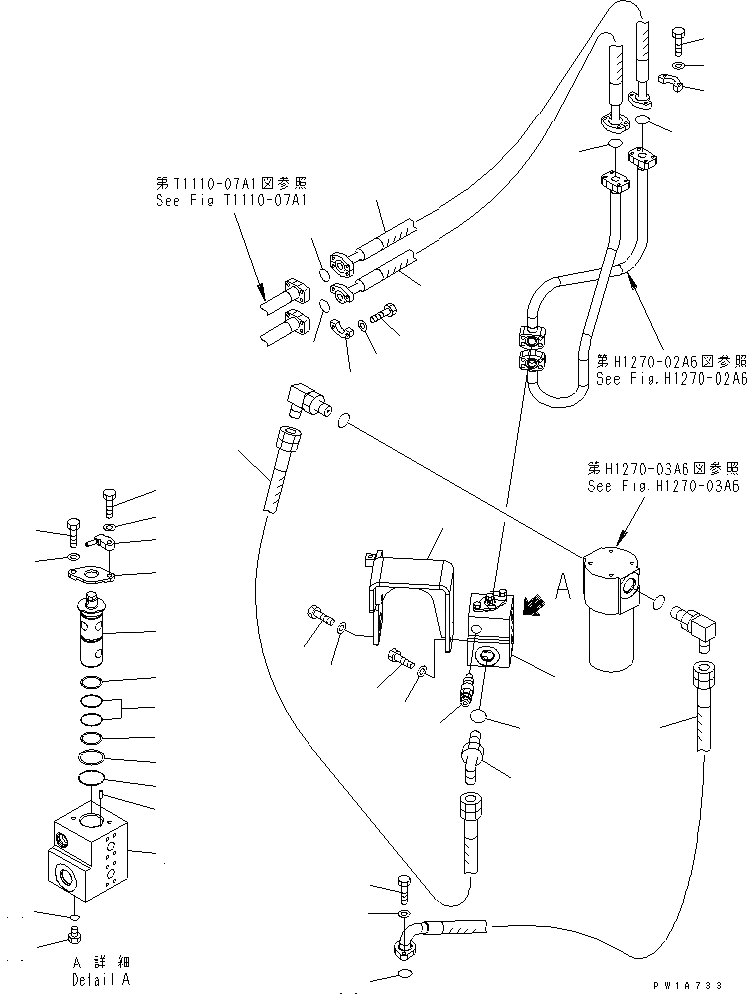 第T1110-07A1図参照
See Fig T1110-07A1

第H1270-02A6図参照
See Fig.H1270-02A6

第H1270-03A6図参照
See Fig.H1270-03A6

A

A 詳 細
Detail A

PW1A733